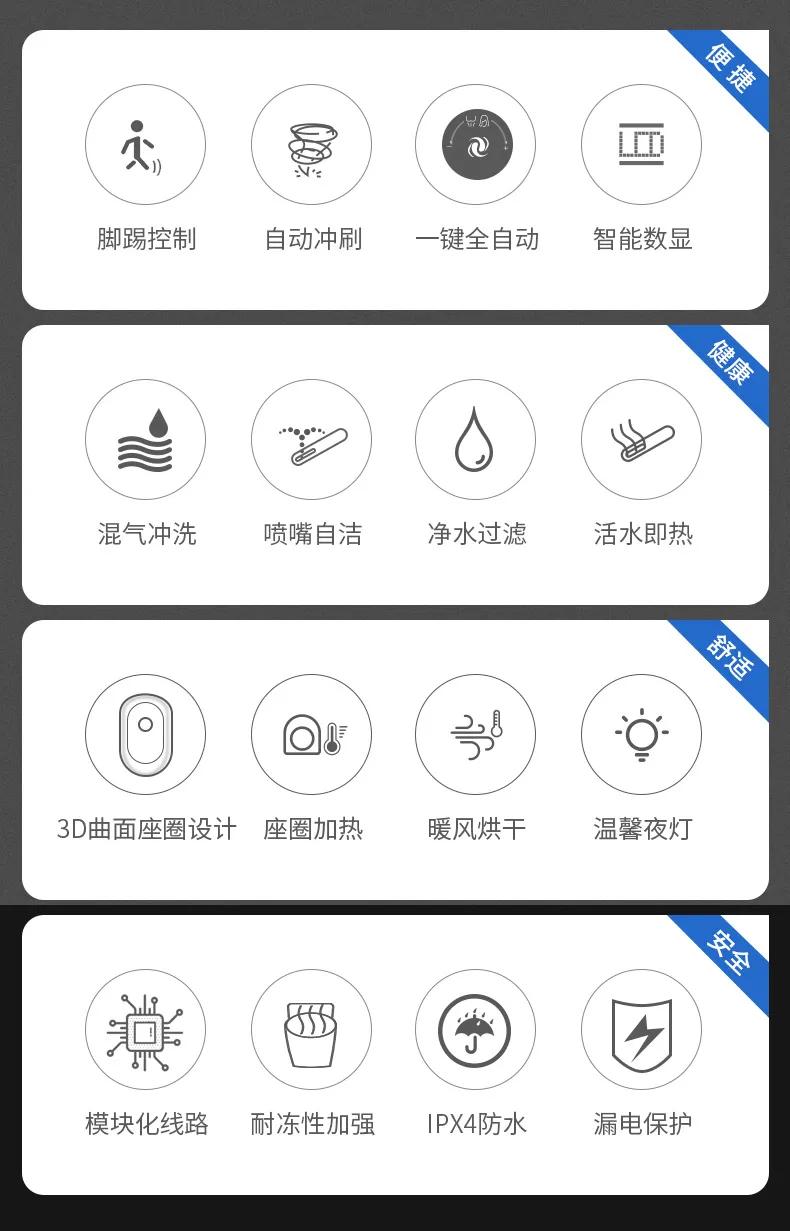 便捷

脚踢控制 自动冲刷 一键全自动 智能数显

健康

混气冲洗 喷嘴自洁 净水过滤 活水即热

舒适

3D曲面座圈设计 座圈加热 暖风烘干 温馨夜灯

安全

模块化线路 耐冻性加强 IPX4防水 漏电保护