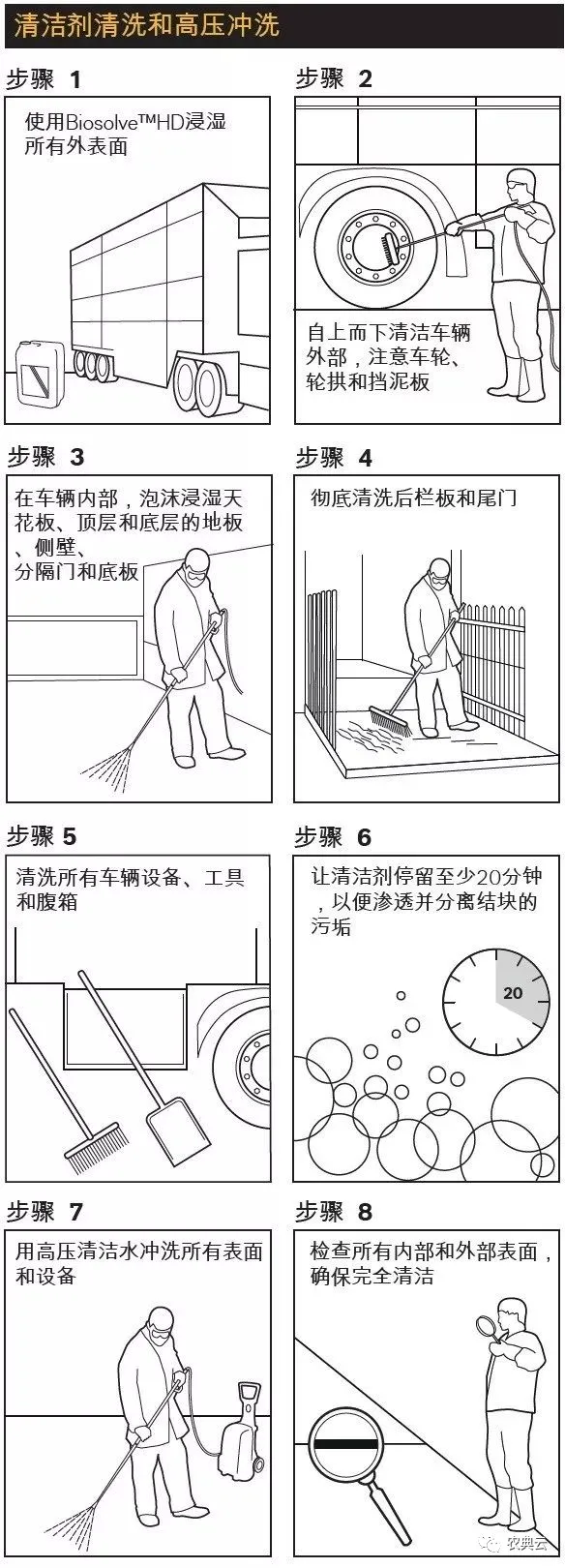 清洁剂清洗和高压冲洗

步骤 1

使用Biosolve™HD浸湿所有外表面

步骤 2

自上而下清洁车辆外部，注意车轮、轮拱和挡泥板

步骤 3

在车辆内部，泡沫浸湿天花板、顶层和底层的地板、侧壁、分隔门和底板

步骤 4

彻底清洗后栏板和尾门

步骤 5

清洗所有车辆设备、工具和腹箱

步骤 6

让清洁剂停留至少20分钟，以便渗透并分离结块的污垢

20

步骤 7

用高压清洁水冲洗所有表面和设备

步骤 8

检查所有内部和外部表面，确保完全清洁

农典云