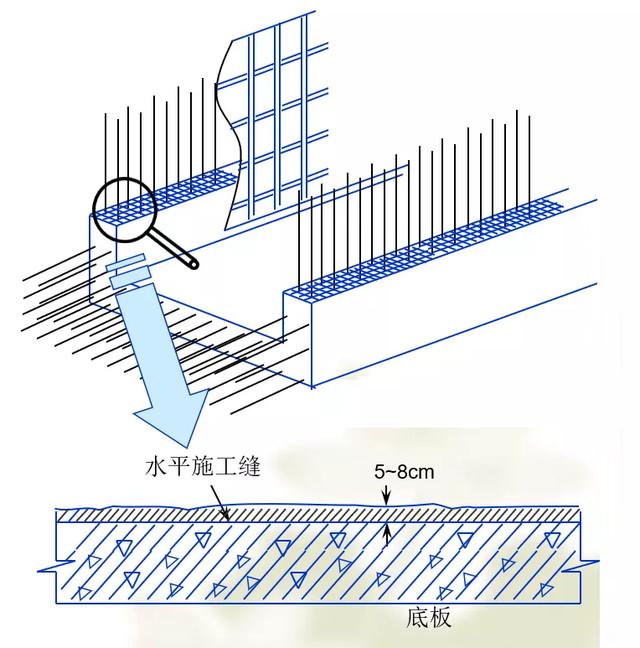 水平施工缝

5~8cm

底板