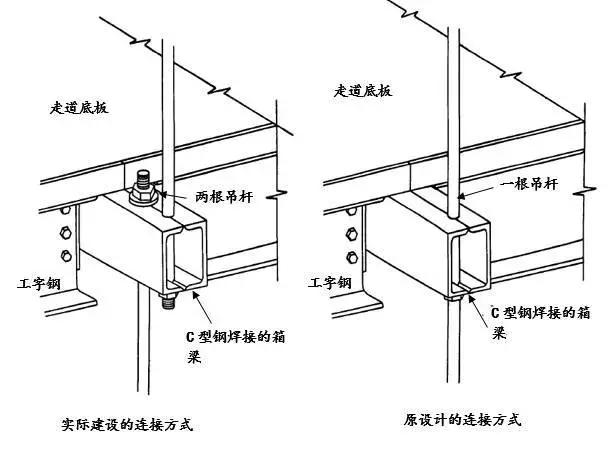 走道底板

两根吊杆

工字钢

C 型钢焊接的箱梁

实际建设的连接方式

走道底板

一根吊杆

工字钢

C 型钢焊接的箱梁

原设计的连接方式