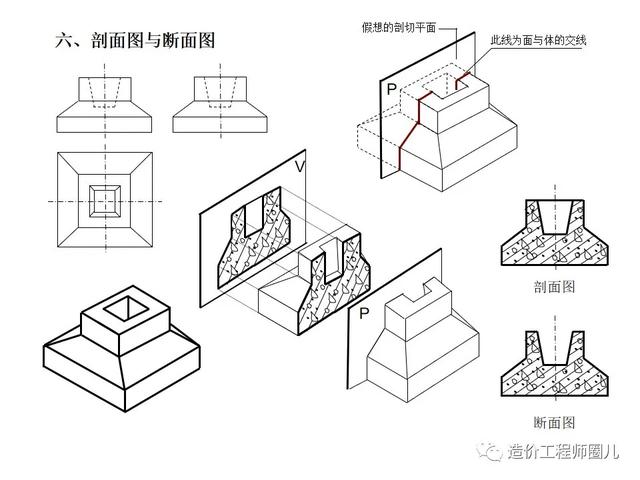 六、剖面图与断面图

假想的剖切平面

此线为面与体的交线

P

V

P

剖面图

断面图

造价工程师圈儿