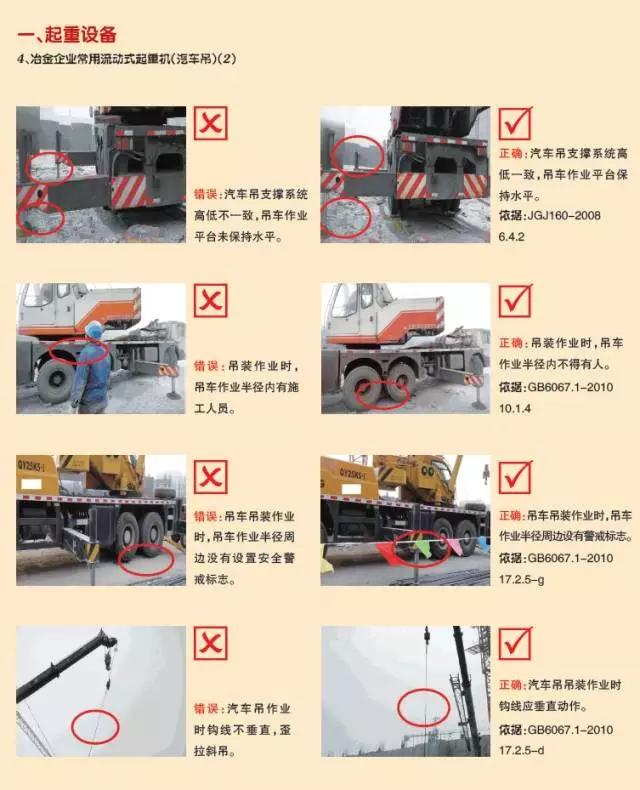 一、起重设备

4、冶金企业常用流动式起重机(汽车吊)(2)

错误：汽车吊支撑系统高低不一致，吊车作业平台未保持水平。

正确：汽车吊支撑系统高低一致，吊车作业平台保持水平。
依据：JGJ160-2008 6.4.2

错误：吊装作业时，吊车作业半径内有施工人员。

正确：吊装作业时，吊车作业半径内不得有人。
依据：GB6067.1-2010 10.1.4

QY25K5-I

错误：吊车吊装作业时，吊车作业半径周边没有设置安全警戒标志。

QY25K5-I

正确：吊车吊装作业时，吊车作业半径周边设有警戒标志。
依据：GB6067.1-2010 17.2.5-g

错误：汽车吊作业时钩线不垂直，歪拉斜吊。

正确：汽车吊吊装作业时钩线应垂直动作。
依据：GB6067.1-2010 17.2.5-d