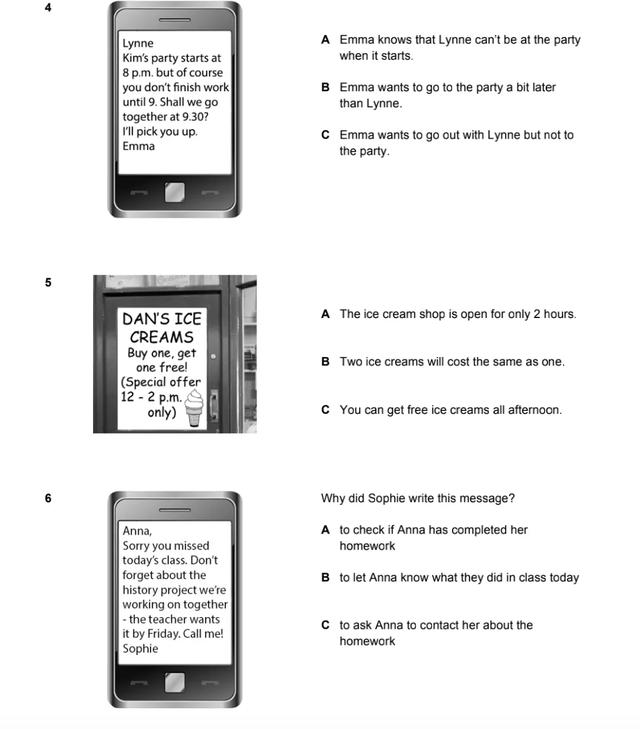 4

Lynne
Kim's party starts at 8 p.m. but of course you don't finish work until 9. Shall we go together at 9.30?
I'll pick you up.
Emma

A Emma knows that Lynne can't be at the party when it starts.

B Emma wants to go to the party a bit later than Lynne.

C Emma wants to go out with Lynne but not to the party.

5

DAN'S ICE CREAMS
Buy one, get one free!
(Special offer 12 - 2 p.m. only)

A The ice cream shop is open for only 2 hours.

B Two ice creams will cost the same as one.

C You can get free ice creams all afternoon.

6

Anna,
Sorry you missed today's class. Don't forget about the history project we're working on together - the teacher wants it by Friday. Call me!
Sophie

Why did Sophie write this message?

A to check if Anna has completed her homework

B to let Anna know what they did in class today

C to ask Anna to contact her about the homework