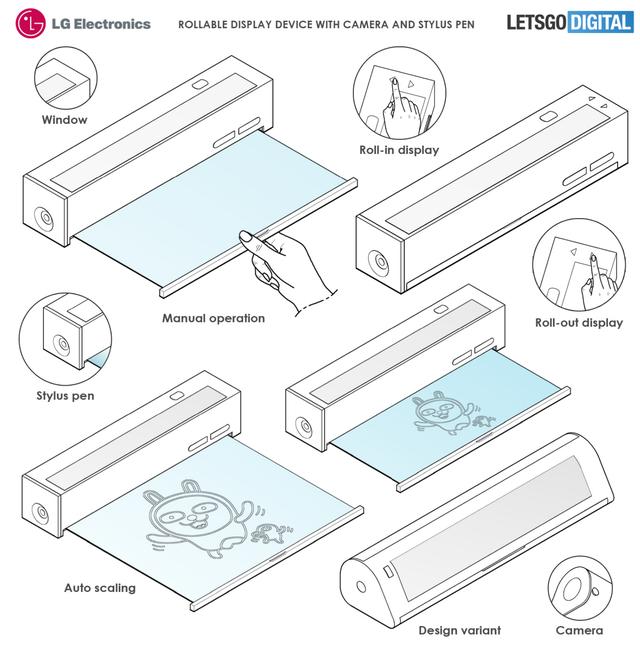 LG Electronics

ROLLABLE DISPLAY DEVICE WITH CAMERA AND STYLUS PEN

LETSGO DIGITAL

Window

Roll-in display

Manual operation

Roll-out display

Stylus pen

Auto scaling

Design variant

Camera