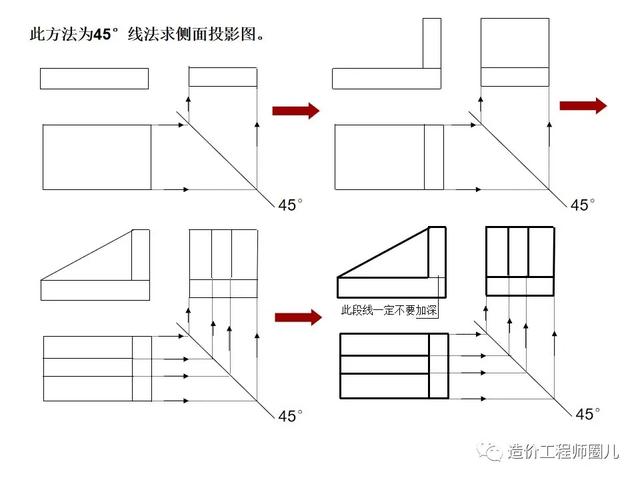 此方法为45°线法求侧面投影图。

45°

45°

此段线一定不要加深

45°

45°

造价工程师圈儿