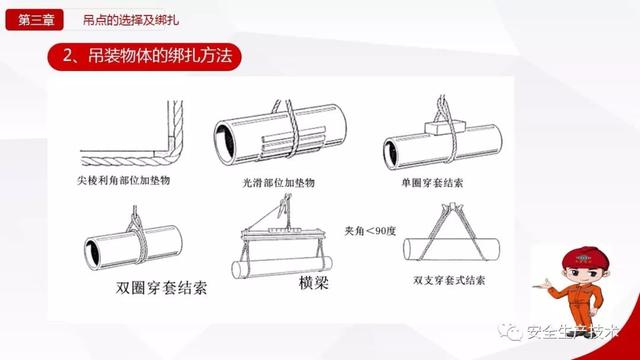 第三章 吊点的选择及绑扎

2、吊装物体的绑扎方法

尖棱利角部位加垫物

光滑部位加垫物

单圈穿套结索

双圈穿套结索

横梁

夹角＜90度

双支穿套式结索

安全生产技术