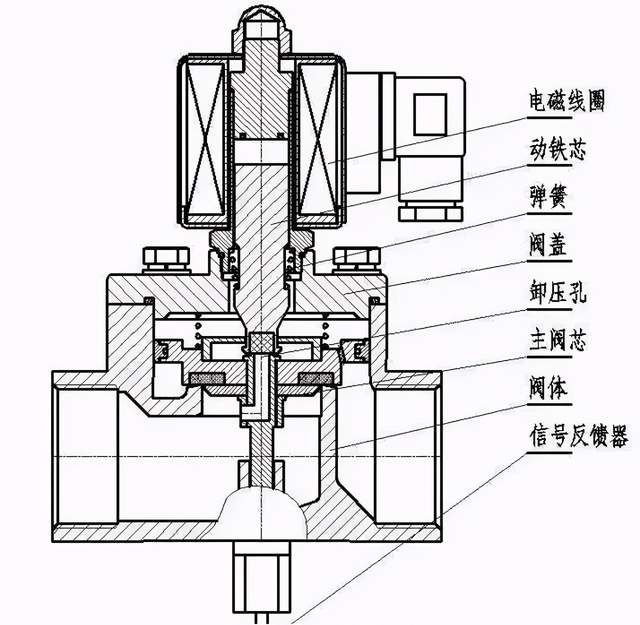 电磁线圈
动铁芯
弹簧
阀盖
卸压孔
主阀芯
阀体
信号反馈器