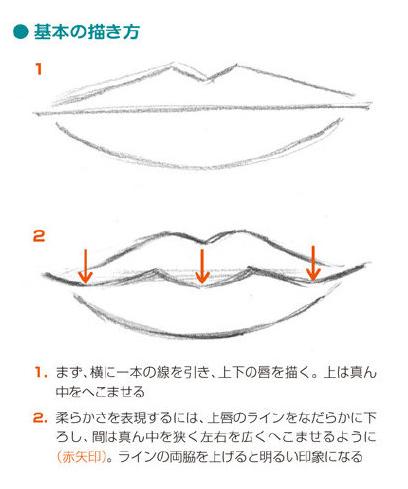 ● 基本の描き方

1

2

1. まず、横に一本の線を引き、上下の唇を描く。上は真ん中をへこませる

2. 柔らかさを表現するには、上唇のラインをなだらかに下ろし、間は真ん中を狭く左右を広くへこませるように（赤矢印）。ラインの両脇を上げると明るい印象になる